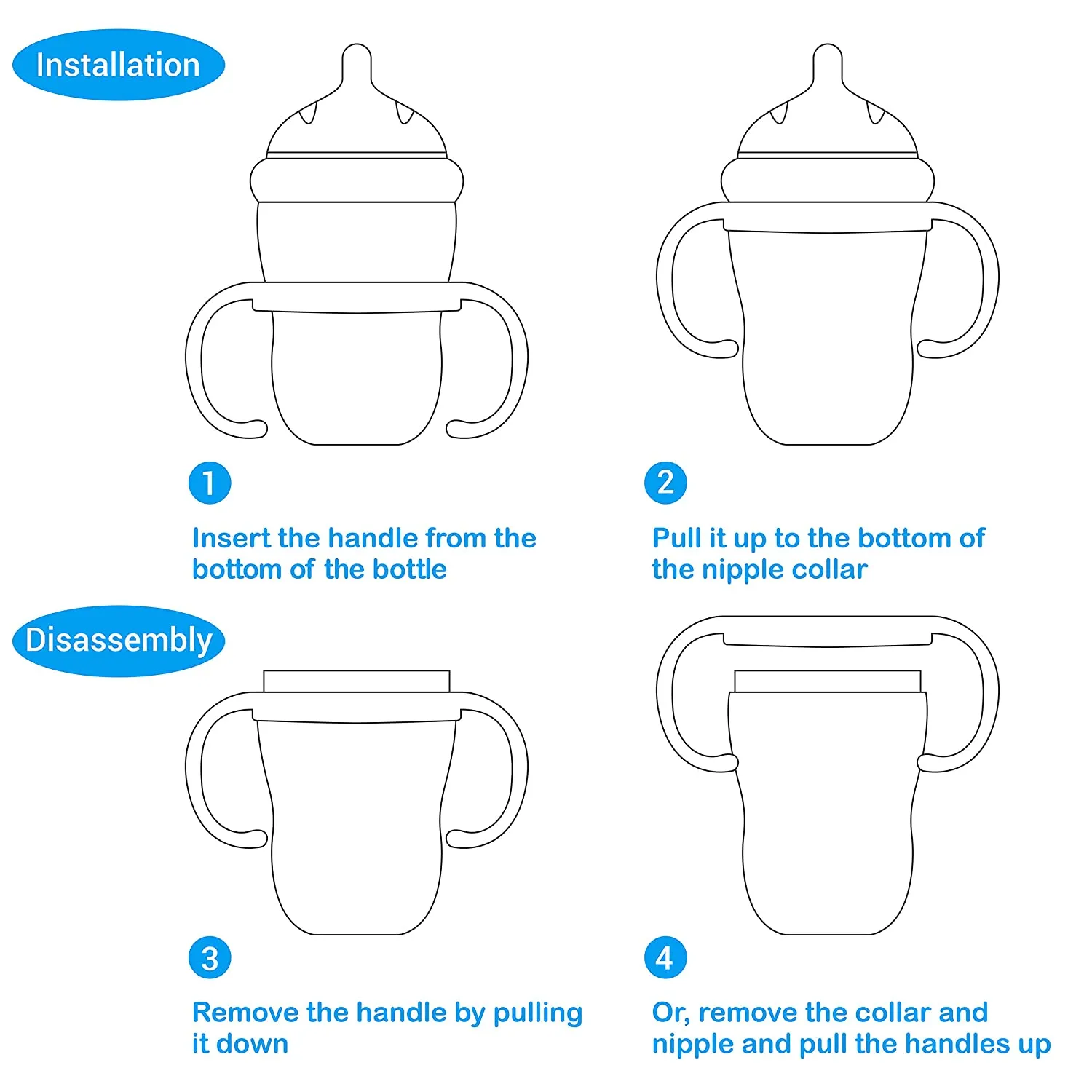 Installation

1

Insert the handle from the bottom of the bottle

2

Pull it up to the bottom of the nipple collar

Disassembly

3

Remove the handle by pulling it down

4

Or, remove the collar and nipple and pull the handles up